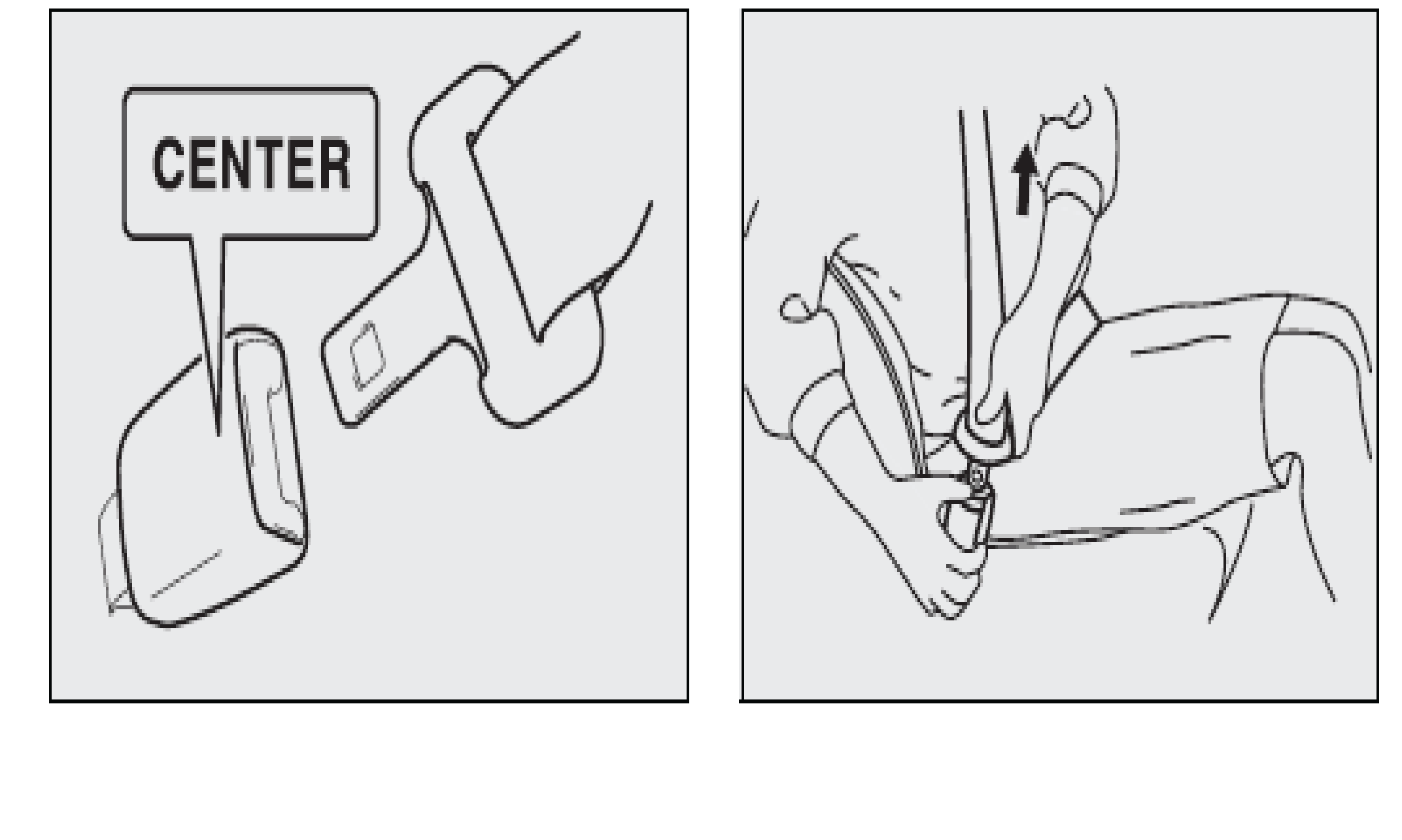 CENTER