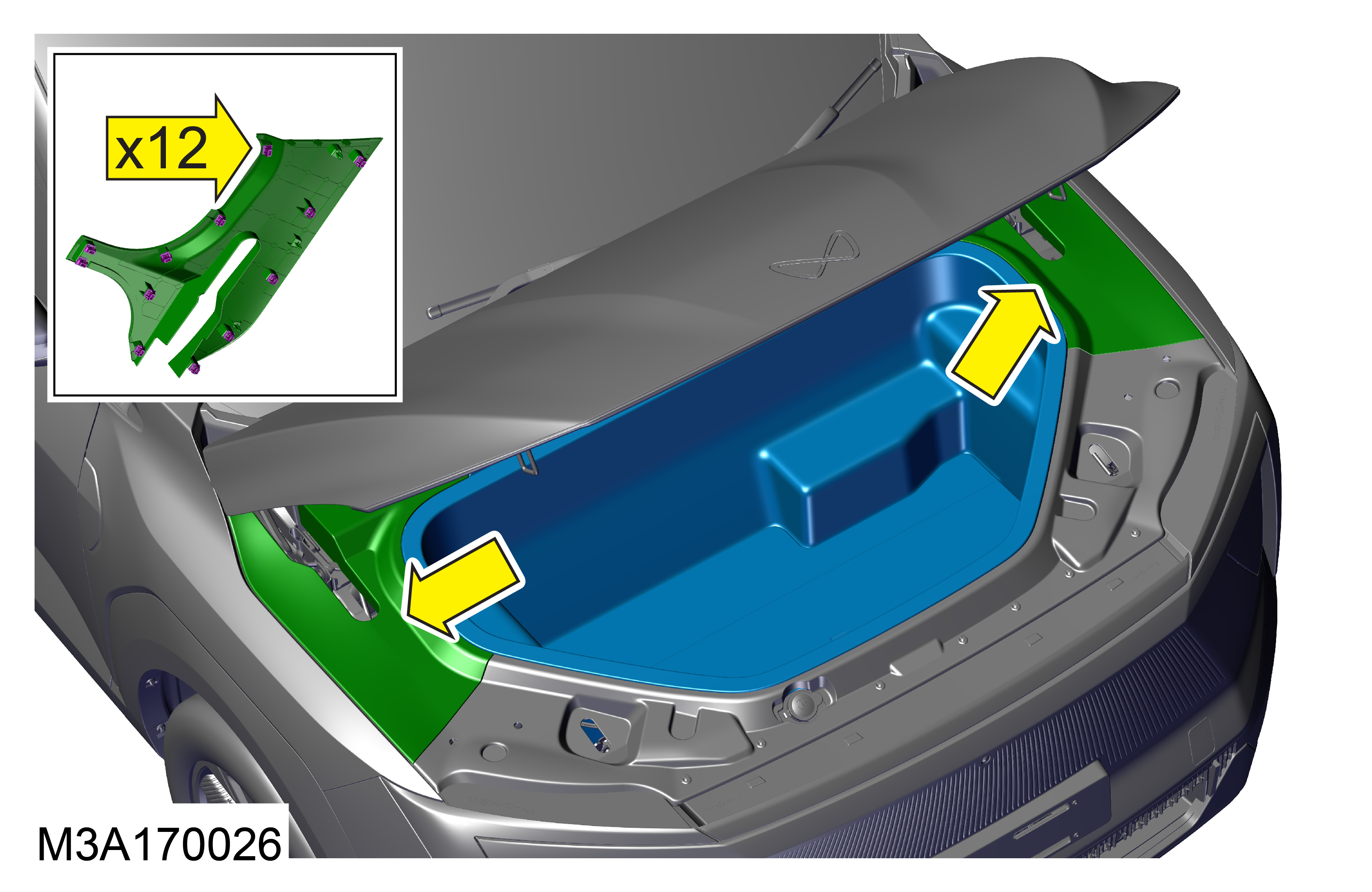 x12

M3A170026