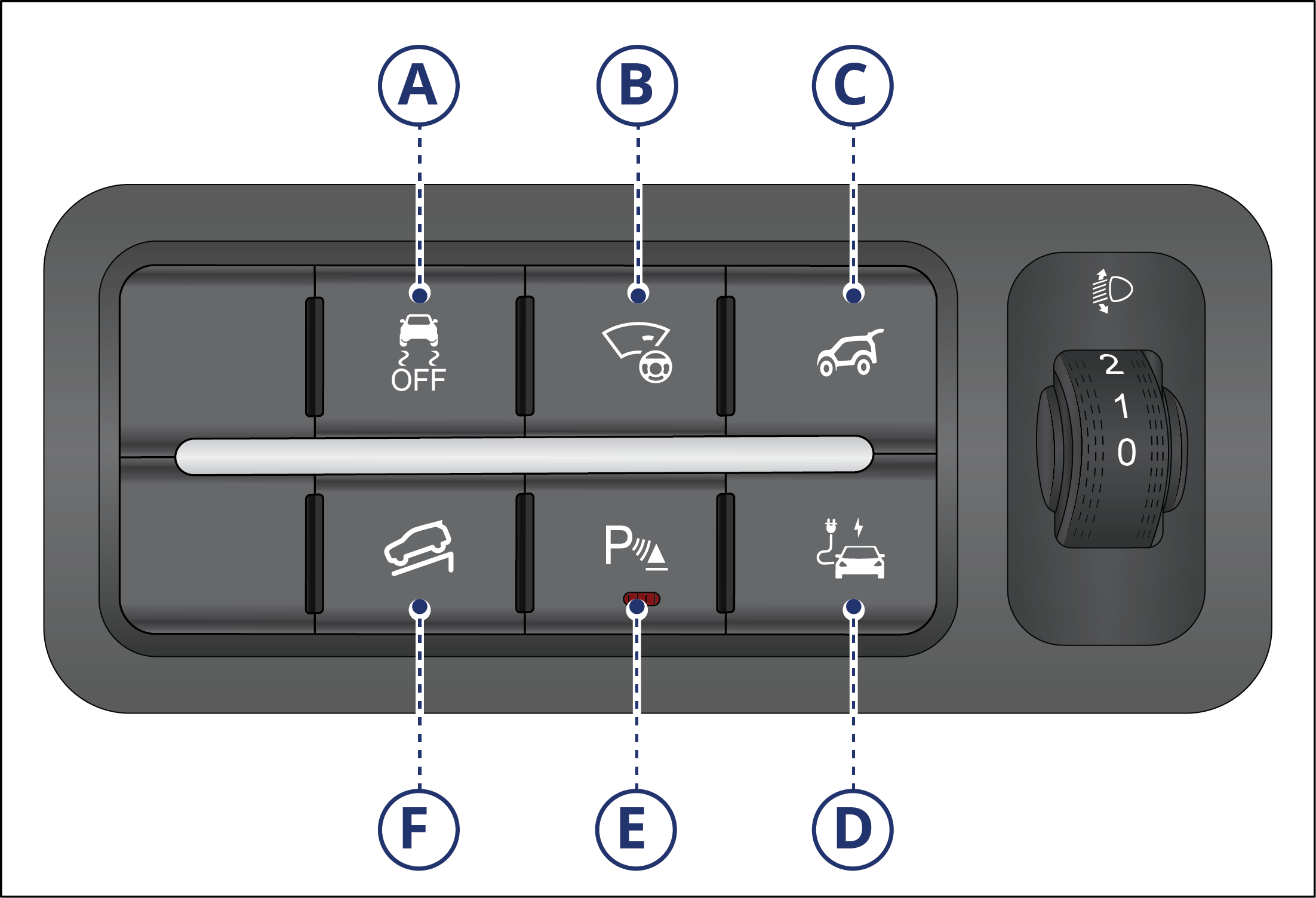 A
B
C
OFF
2
1
0
P
F
E
D