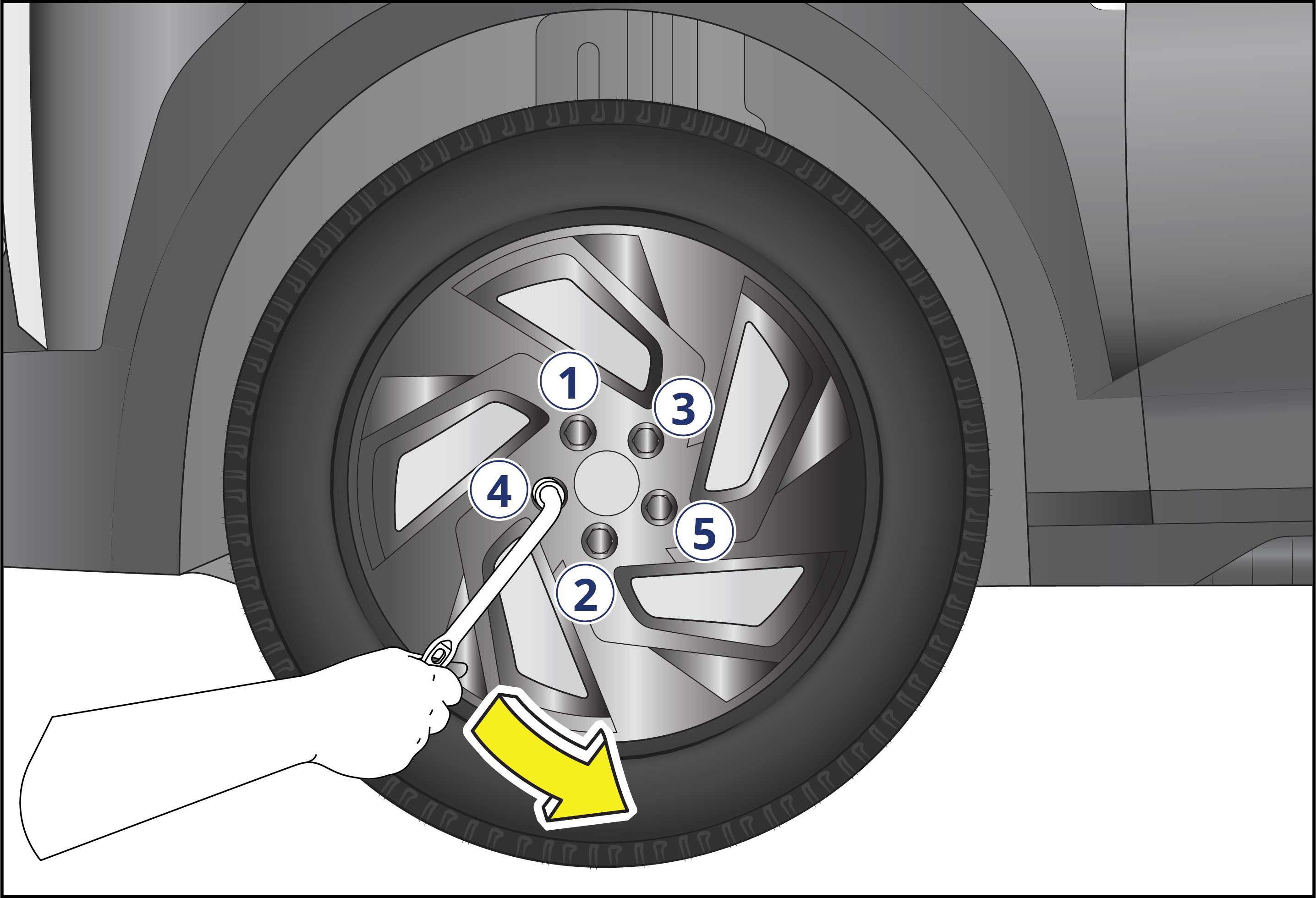 1
3
4
5
2