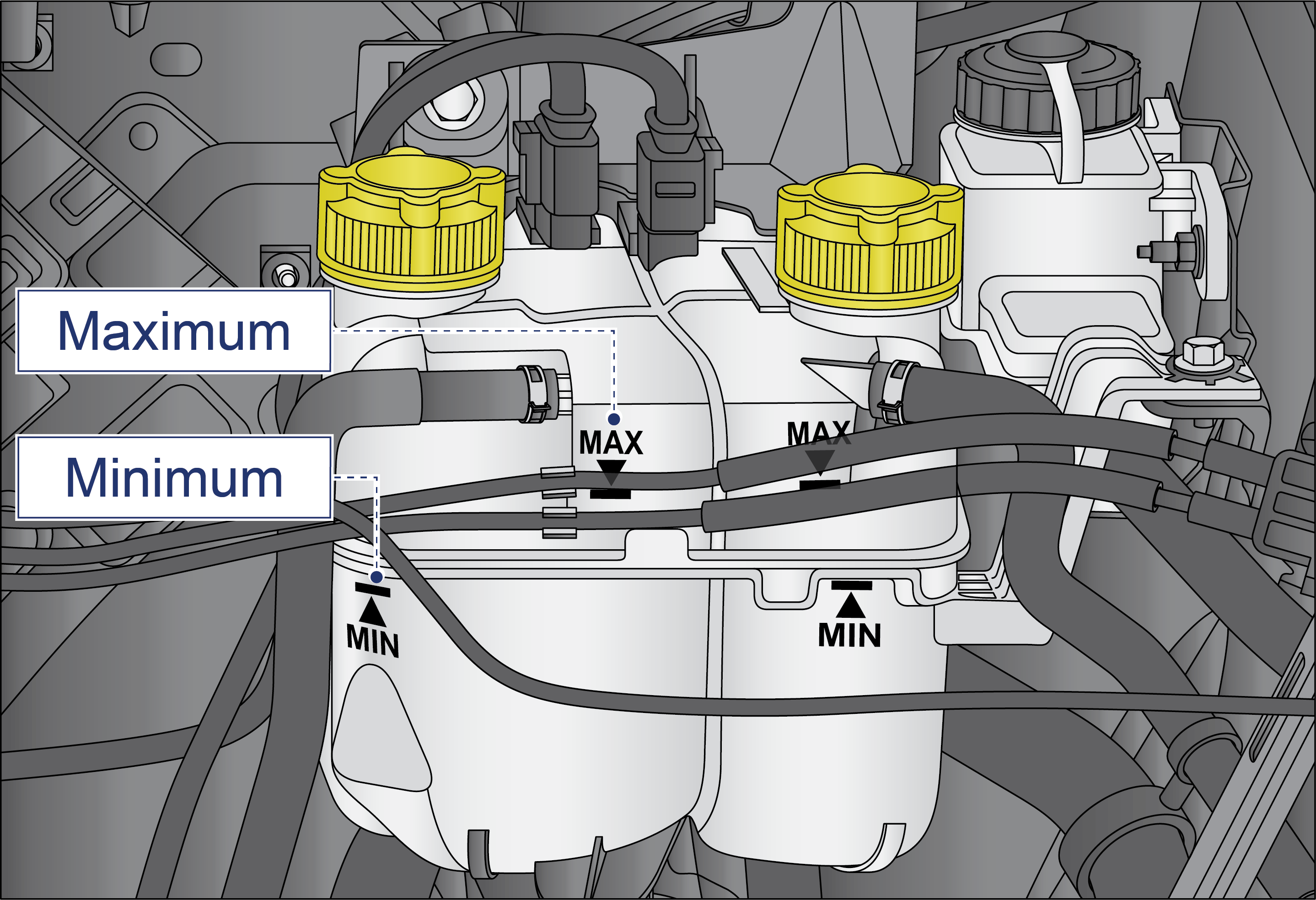 Maximum

Minimum

MAX

MAX

MIN

MIN