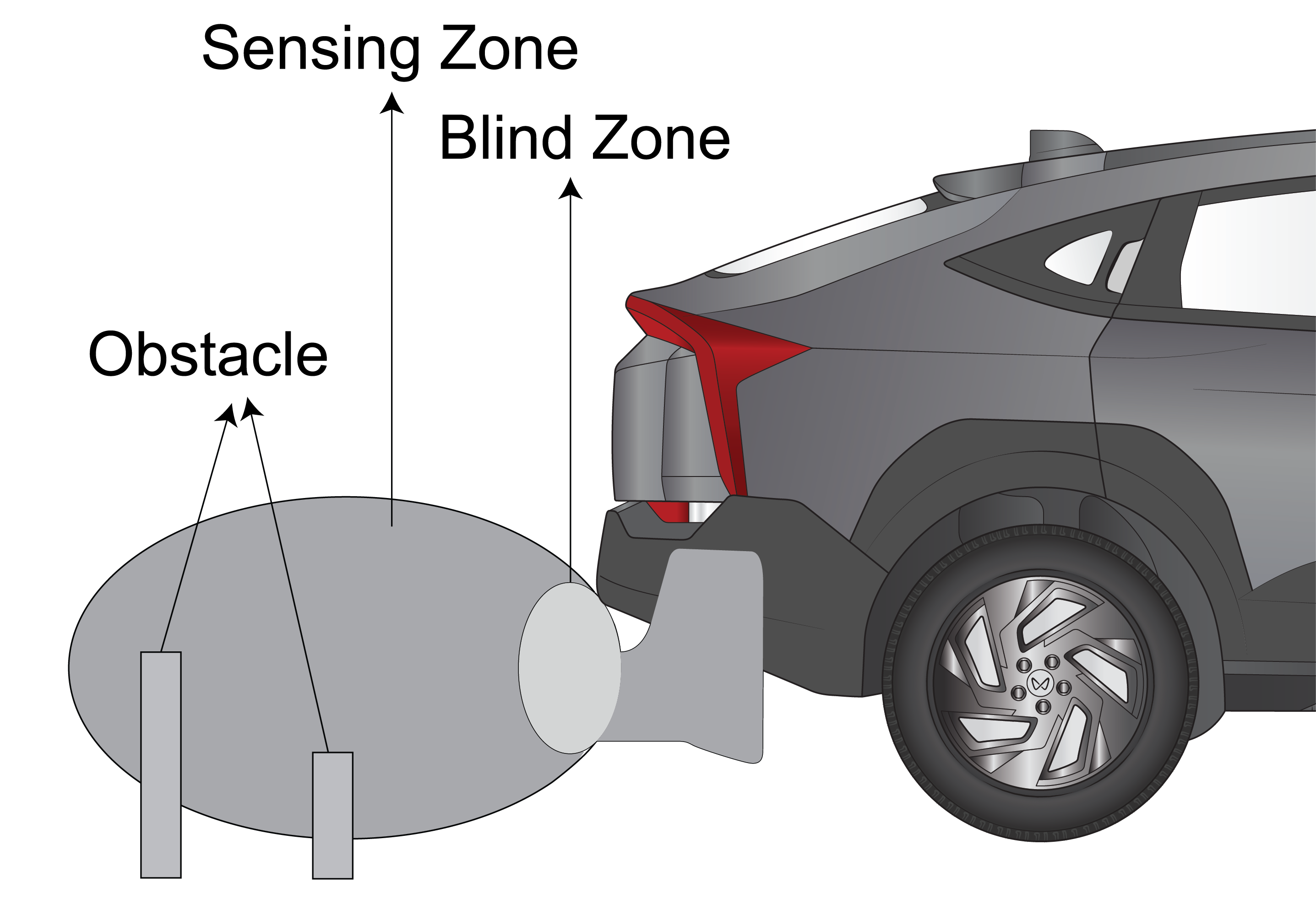 Sensing Zone

Blind Zone

Obstacle