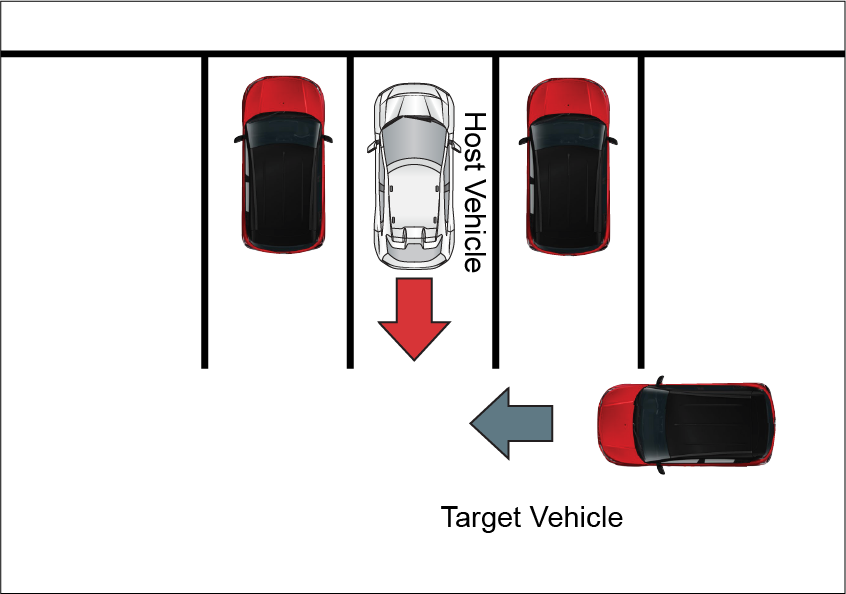 Host Vehicle

Target Vehicle