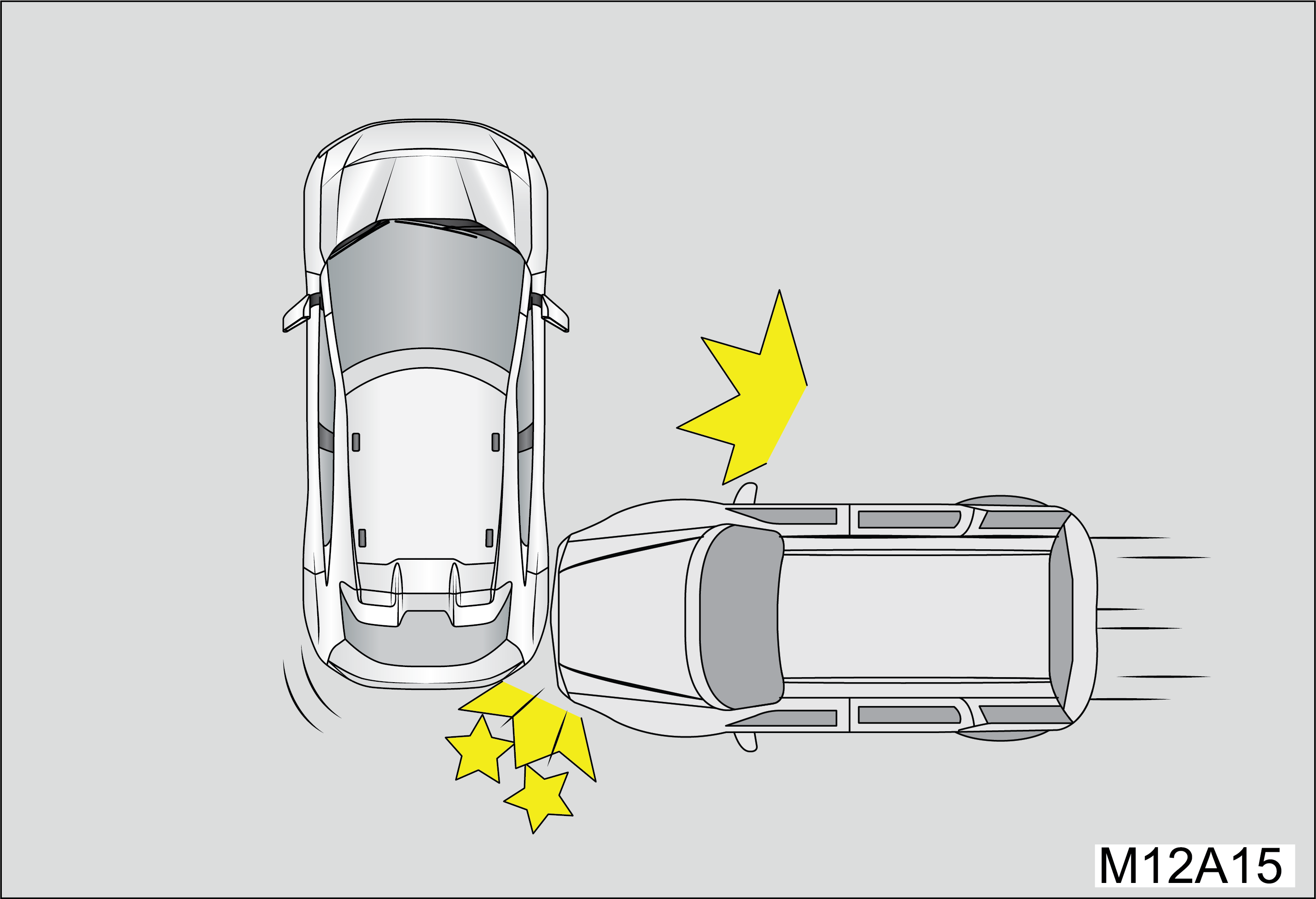 M12A15